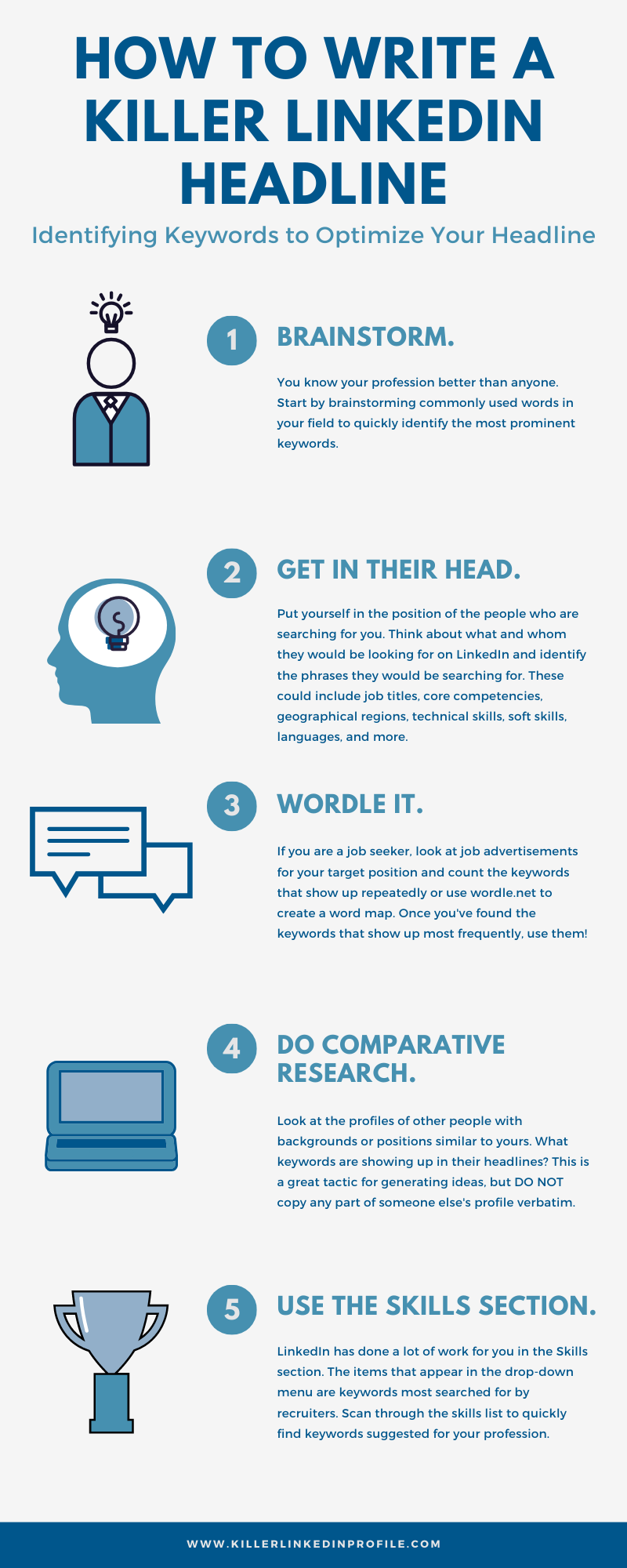 HOW TO WRITE A KILLER LINKEDIN HEADLINE

Identifying Keywords to Optimize Your Headline

1

BRAINSTORM.

You know your profession better than anyone. Start by brainstorming commonly used words in your field to quickly identify the most prominent keywords.

2

GET IN THEIR HEAD.

Put yourself in the position of the people who are searching for you. Think about what and whom they would be looking for on LinkedIn and identify the phrases they would be searching for. These could include job titles, core competencies, geographical regions, technical skills, soft skills, languages, and more.

3

WORDLE IT.

If you are a job seeker, look at job advertisements for your target position and count the keywords that show up repeatedly or use wordle.net to create a word map. Once you've found the keywords that show up most frequently, use them!

4

DO COMPARATIVE RESEARCH.

Look at the profiles of other people with backgrounds or positions similar to yours. What keywords are showing up in their headlines? This is a great tactic for generating ideas, but DO NOT copy any part of someone else's profile verbatim.

5

USE THE SKILLS SECTION.

LinkedIn has done a lot of work for you in the Skills section. The items that appear in the drop-down menu are keywords most searched for by recruiters. Scan through the skills list to quickly find keywords suggested for your profession.

WWW.KILLERLINKEDINPROFILE.COM