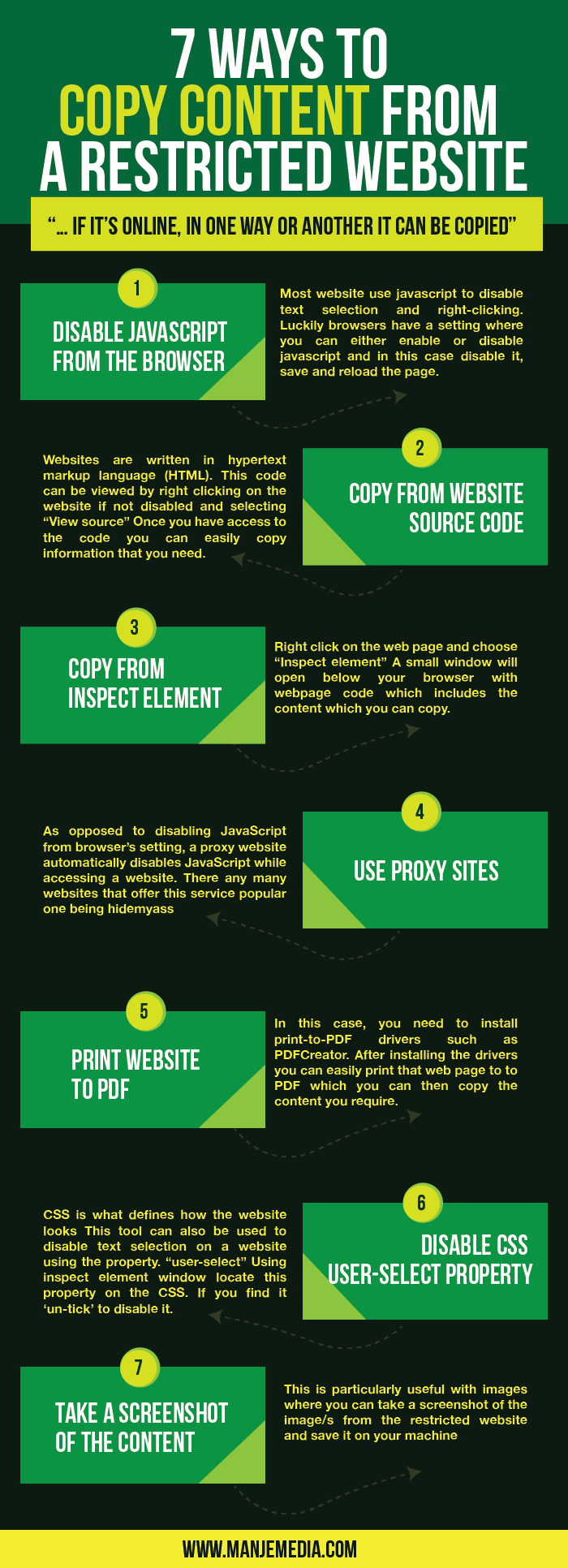 7 WAYS TO COPY CONTENT FROM A RESTRICTED WEBSITE

"... IF IT'S ONLINE, IN ONE WAY OR ANOTHER IT CAN BE COPIED"

1

DISABLE JAVASCRIPT FROM THE BROWSER

Most website use javascript to disable text selection and right-clicking. Luckily browsers have a setting where you can either enable or disable javascript and in this case disable it, save and reload the page.

2

COPY FROM WEBSITE SOURCE CODE

Websites are written in hypertext markup language (HTML). This code can be viewed by right clicking on the website if not disabled and selecting "View source" Once you have access to the code you can easily copy information that you need.

3

COPY FROM INSPECT ELEMENT

Right click on the web page and choose "Inspect element" A small window will open below your browser with webpage code which includes the content which you can copy.

4

USE PROXY SITES

As opposed to disabling JavaScript from browser's setting, a proxy website automatically disables JavaScript while accessing a website. There any many websites that offer this service popular one being hidemyass

5

PRINT WEBSITE TO PDF

In this case, you need to install print-to-PDF drivers such as PDFCreator. After installing the drivers you can easily print that web page to to PDF which you can then copy the content you require.

6

DISABLE CSS USER-SELECT PROPERTY

CSS is what defines how the website looks This tool can also be used to disable text selection on a website using the property. "user-select" Using inspect element window locate this property on the CSS. If you find it 'un-tick' to disable it.

7

TAKE A SCREENSHOT OF THE CONTENT

This is particularly useful with images where you can take a screenshot of the image/s from the restricted website and save it on your machine

WWW.MANJEMEDIA.COM